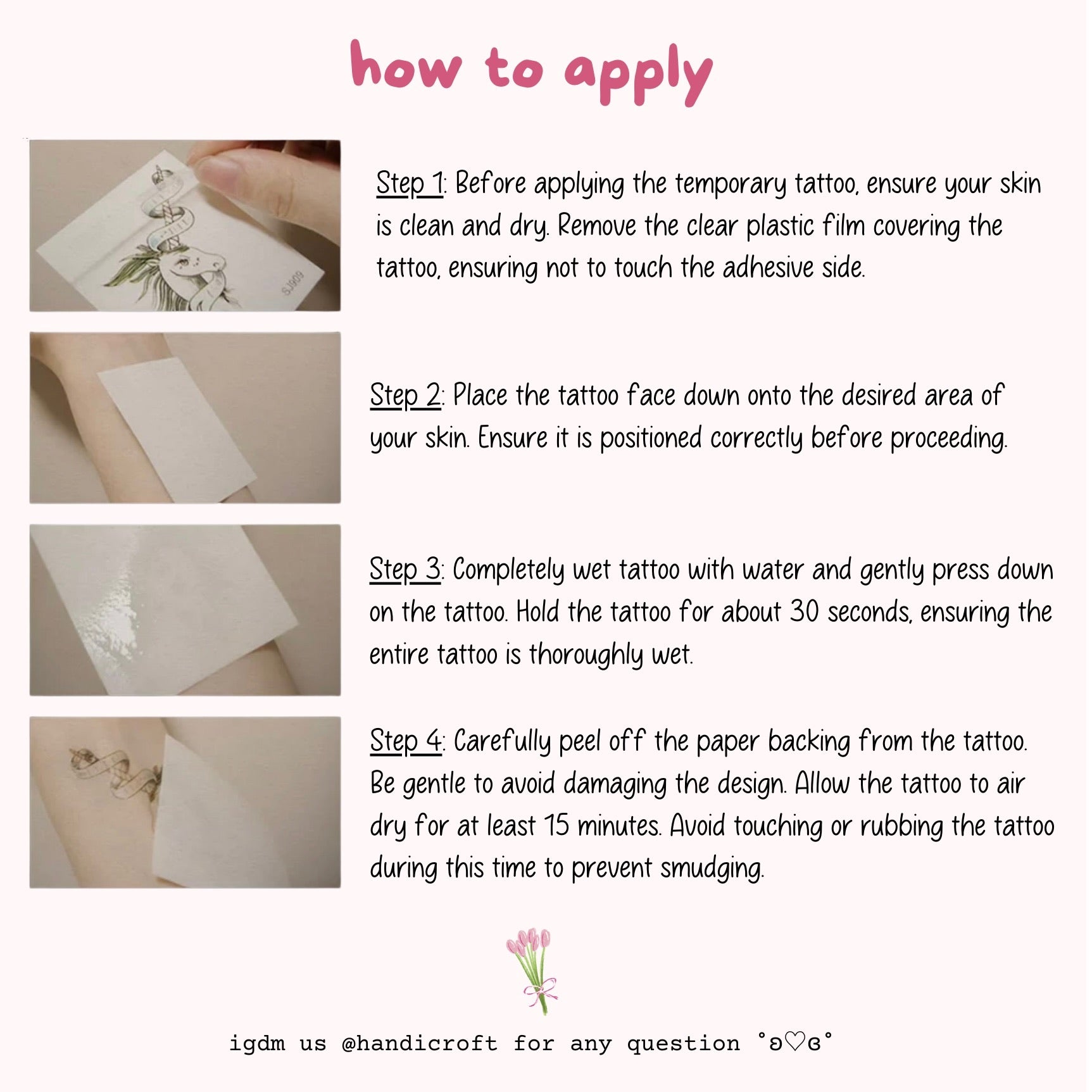 how to apply

SJ909

Step 1: Before applying the temporary tattoo, ensure your skin is clean and dry. Remove the clear plastic film covering the tattoo, ensuring not to touch the adhesive side.

Step 2: Place the tattoo face down onto the desired area of your skin. Ensure it is positioned correctly before proceeding.

Step 3: Completely wet tattoo with water and gently press down on the tattoo. Hold the tattoo for about 30 seconds, ensuring the entire tattoo is thoroughly wet.

Step 4: Carefully peel off the paper backing from the tattoo. Be gentle to avoid damaging the design. Allow the tattoo to air dry for at least 15 minutes. Avoid touching or rubbing the tattoo during this time to prevent smudging.

igdm us @handicroft for any question ˚ʚ♡ɞ˚